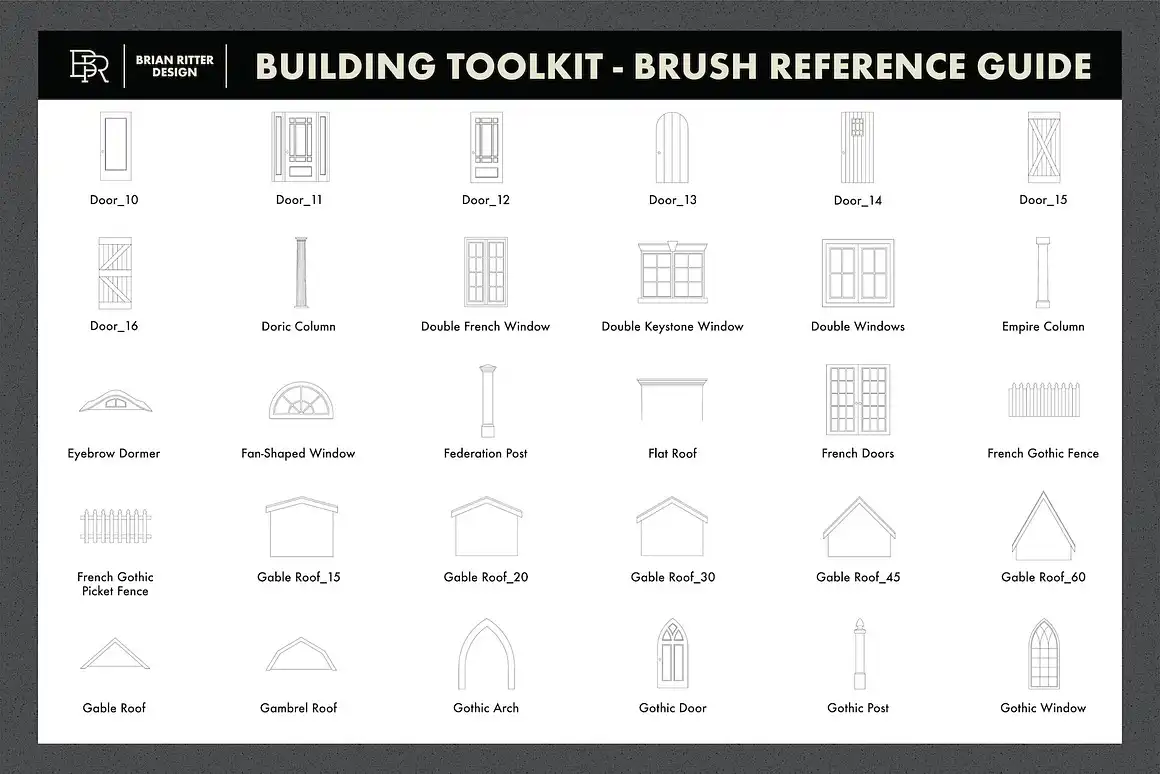 BR BRIAN RITTER DESIGN

BUILDING TOOLKIT - BRUSH REFERENCE GUIDE

Door_10
Door_11
Door_12
Door_13
Door_14
Door_15

Door_16
Doric Column
Double French Window
Double Keystone Window
Double Windows
Empire Column

Eyebrow Dormer
Fan-Shaped Window
Federation Post
Flat Roof
French Doors
French Gothic Fence

French Gothic Picket Fence
Gable Roof_15
Gable Roof_20
Gable Roof_30
Gable Roof_45
Gable Roof_60

Gable Roof
Gambrel Roof
Gothic Arch
Gothic Door
Gothic Post
Gothic Window