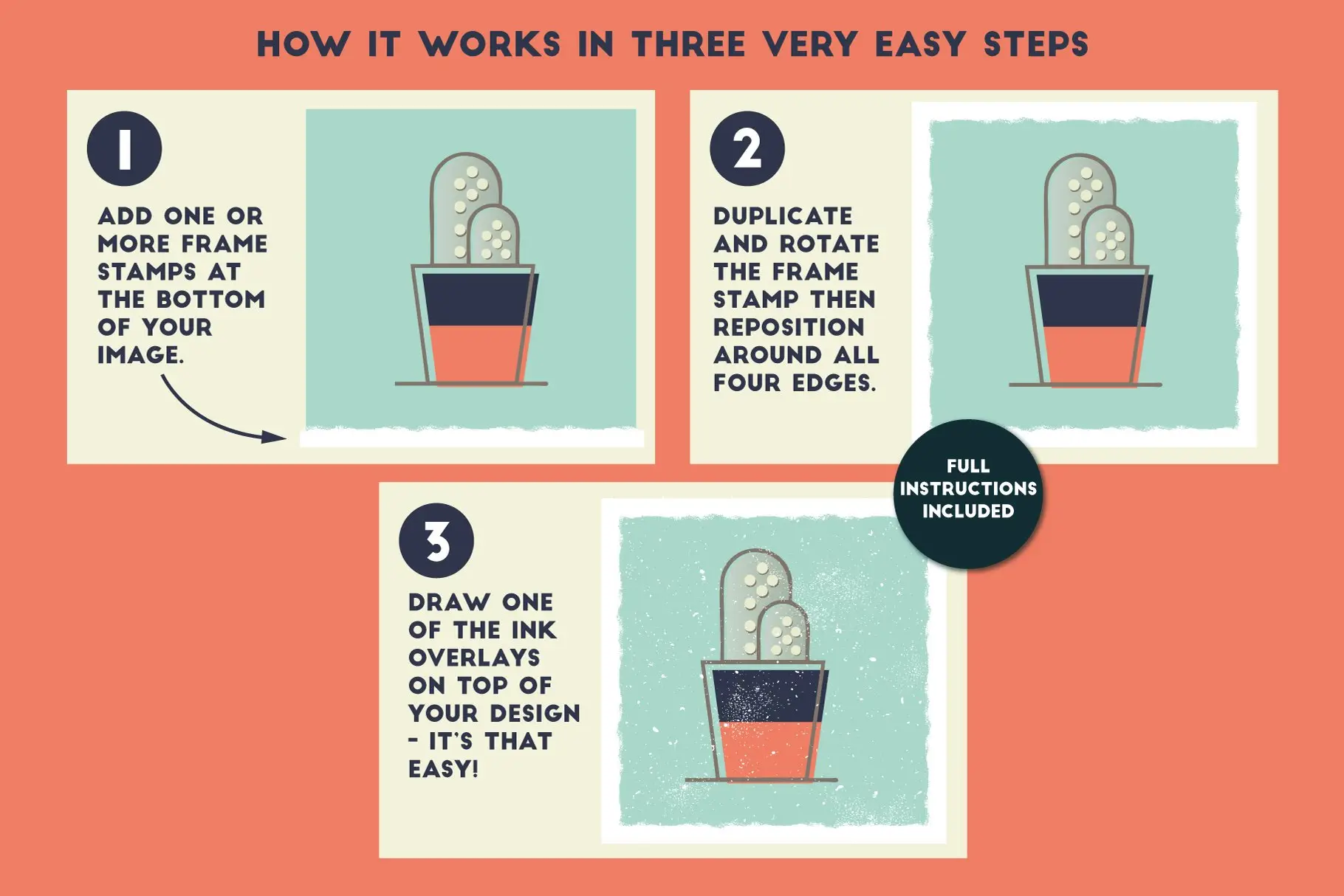 HOW IT WORKS IN THREE VERY EASY STEPS

1

ADD ONE OR MORE FRAME STAMPS AT THE BOTTOM OF YOUR IMAGE.

2

DUPLICATE AND ROTATE THE FRAME STAMP THEN REPOSITION AROUND ALL FOUR EDGES.

FULL INSTRUCTIONS INCLUDED

3

DRAW ONE OF THE INK OVERLAYS ON TOP OF YOUR DESIGN - IT'S THAT EASY!