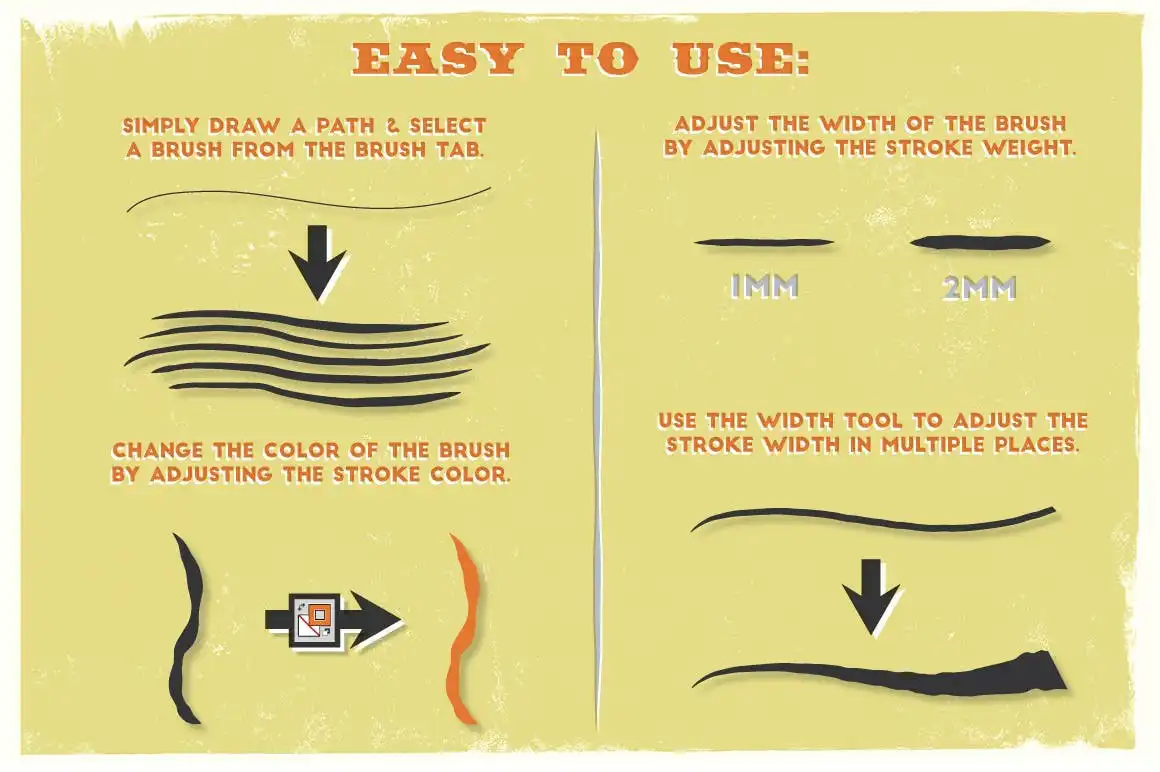 EASY TO USE:

SIMPLY DRAW A PATH & SELECT A BRUSH FROM THE BRUSH TAB.

CHANGE THE COLOR OF THE BRUSH BY ADJUSTING THE STROKE COLOR.

ADJUST THE WIDTH OF THE BRUSH BY ADJUSTING THE STROKE WEIGHT.

1MM

2MM

USE THE WIDTH TOOL TO ADJUST THE STROKE WIDTH IN MULTIPLE PLACES.